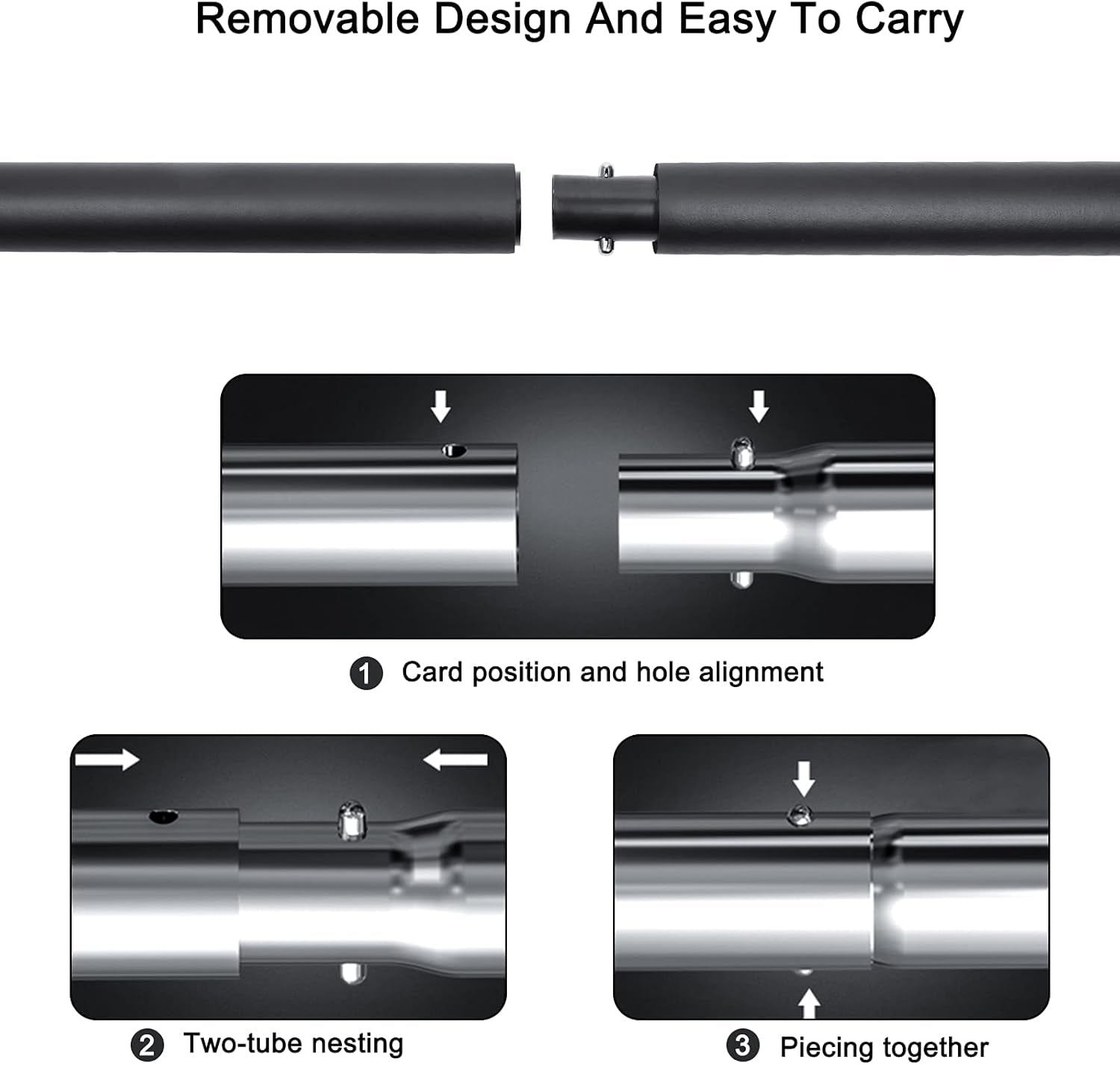 Removable Design And Easy To Carry

1 Card position and hole alignment

2 Two-tube nesting

3 Piecing together